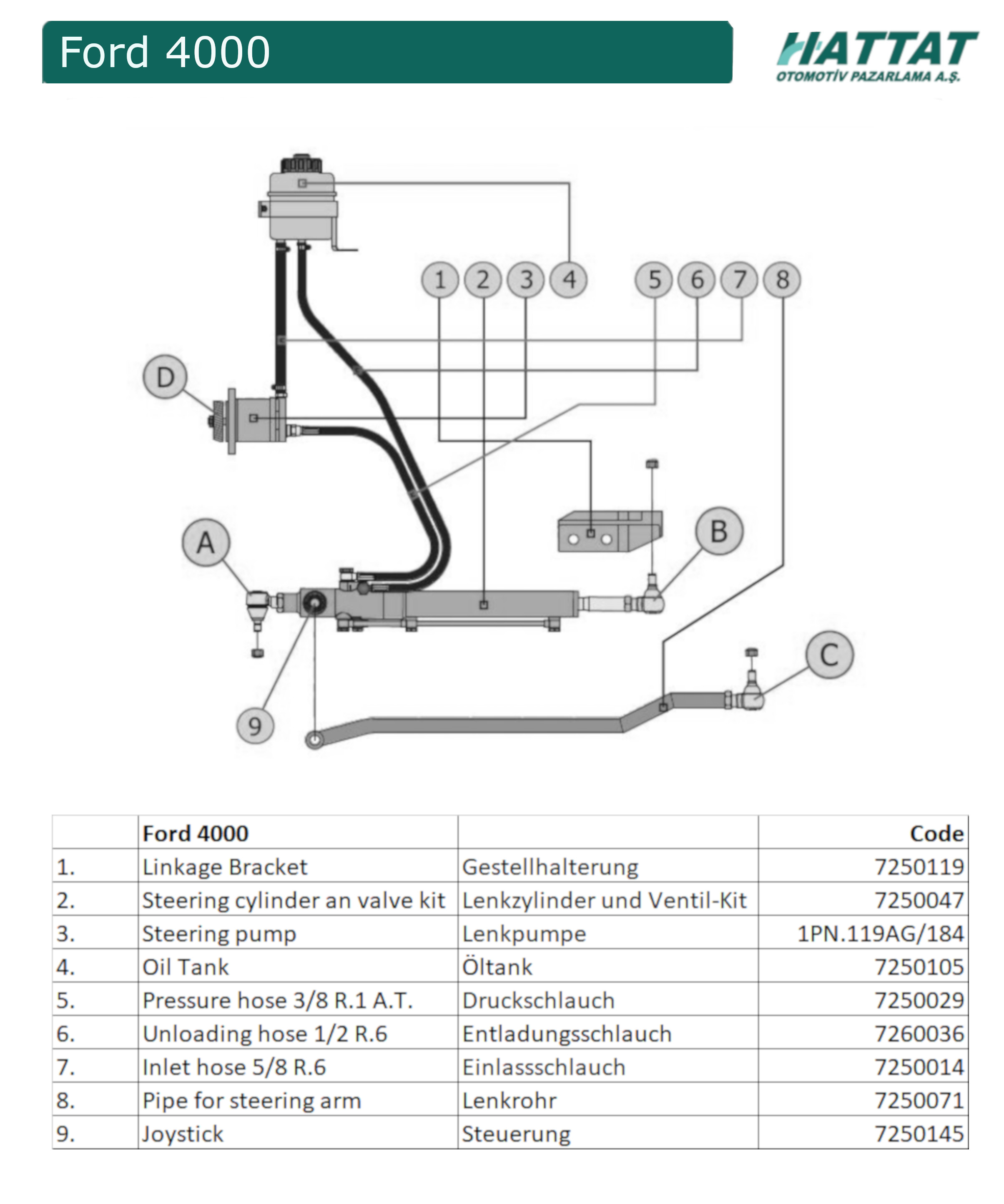 Ford 4000

HATTAT
OTOMOTİV PAZARLAMA A.Ş.

1 2 3 4 5 6 7 8

D

A

B

C

9

|  | Ford 4000 |  | Code |
|---|---|---|---|
| 1. | Linkage Bracket | Gestellhalterung | 7250119 |
| 2. | Steering cylinder an valve kit | Lenkzylinder und Ventil-Kit | 7250047 |
| 3. | Steering pump | Lenkpumpe | 1PN.119AG/184 |
| 4. | Oil Tank | Öltank | 7250105 |
| 5. | Pressure hose 3/8 R.1 A.T. | Druckschlauch | 7250029 |
| 6. | Unloading hose 1/2 R.6 | Entladungsschlauch | 7260036 |
| 7. | Inlet hose 5/8 R.6 | Einlassschlauch | 7250014 |
| 8. | Pipe for steering arm | Lenkrohr | 7250071 |
| 9. | Joystick | Steuerung | 7250145 |